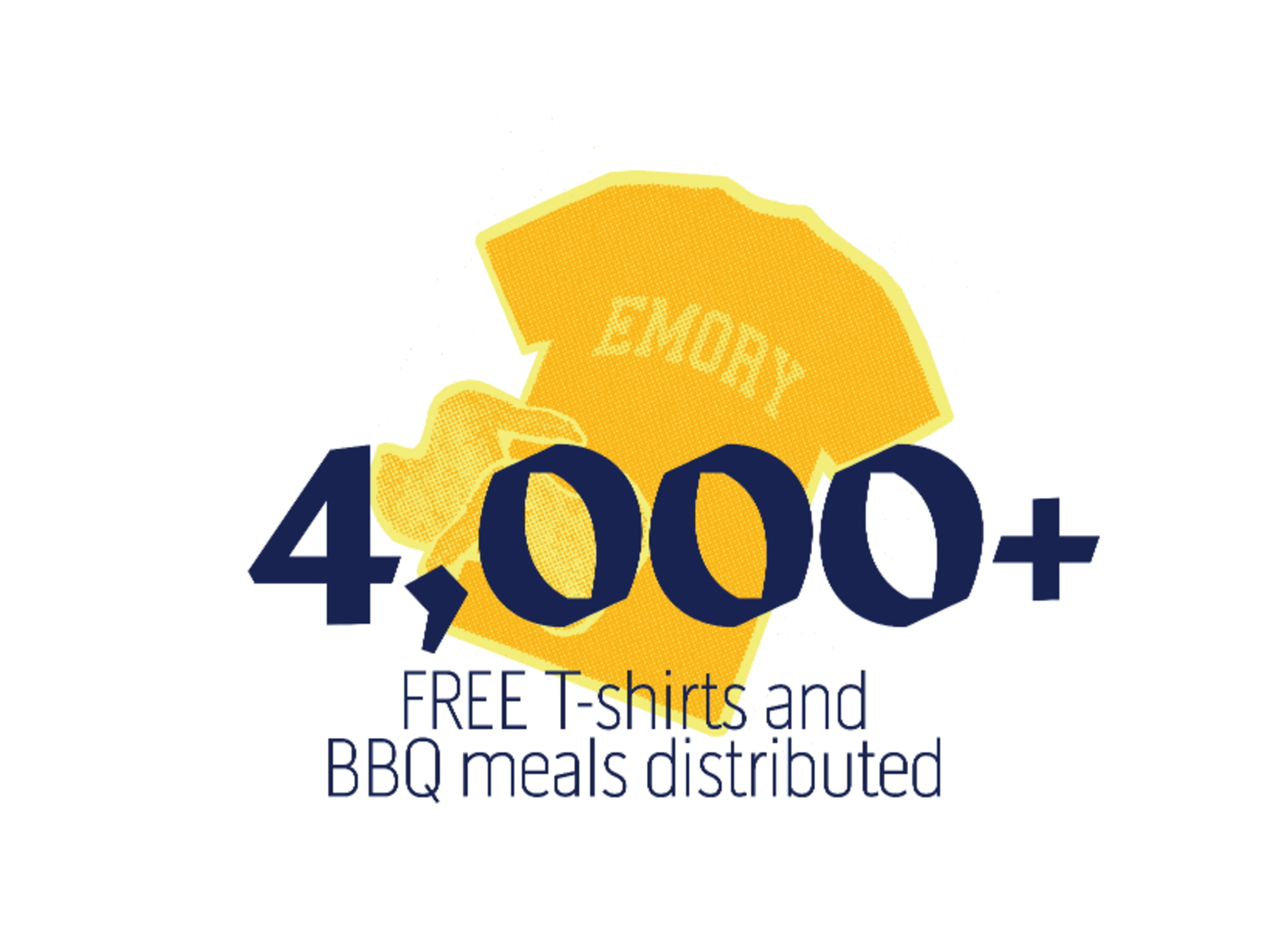 EMORY

4,000+

FREE T-shirts and BBQ meals distributed